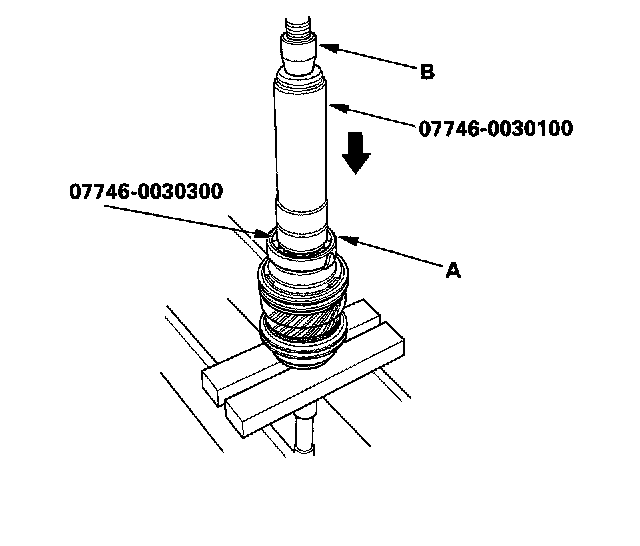 B

07746-0030100

07746-0030300

A