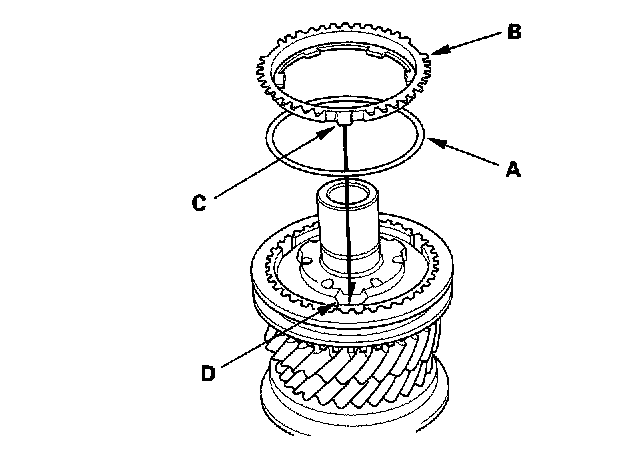 B
A
C
D