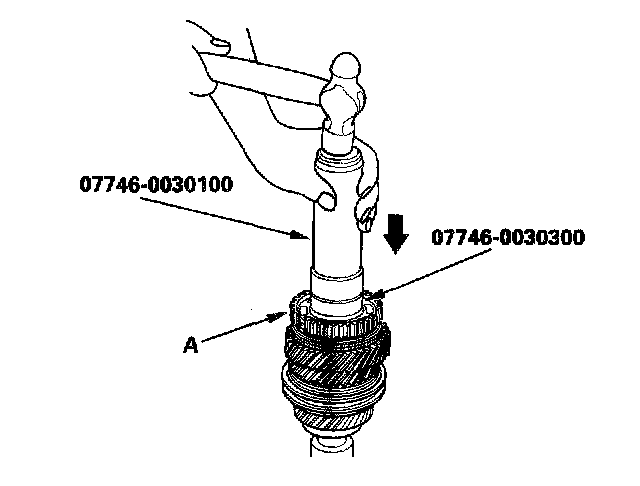 07746-0030100

07746-0030300

A