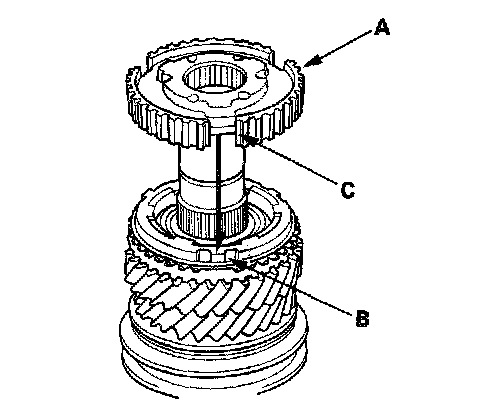 A

C

B