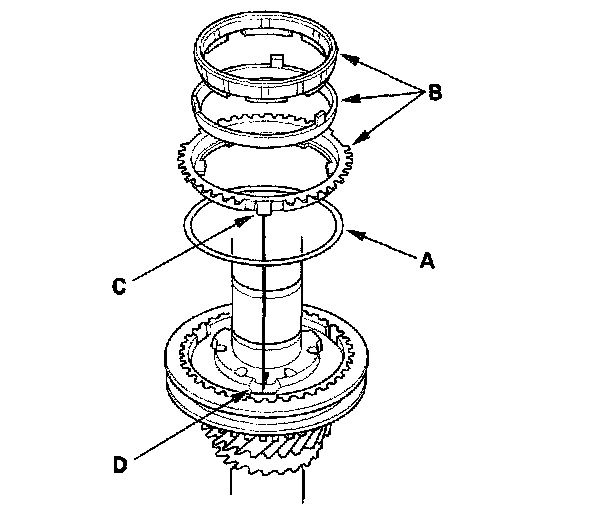 B
A
C
D