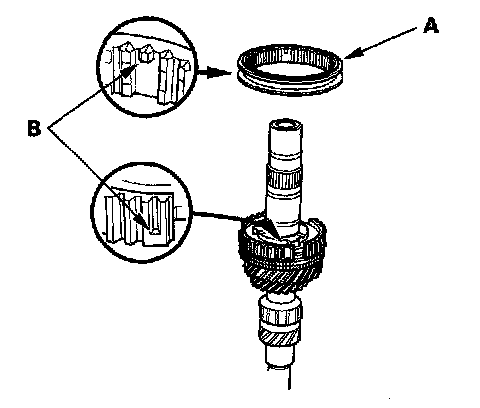 A

B