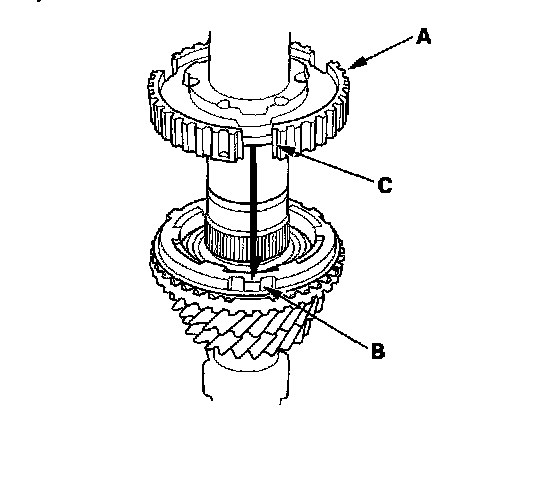 A

C

B