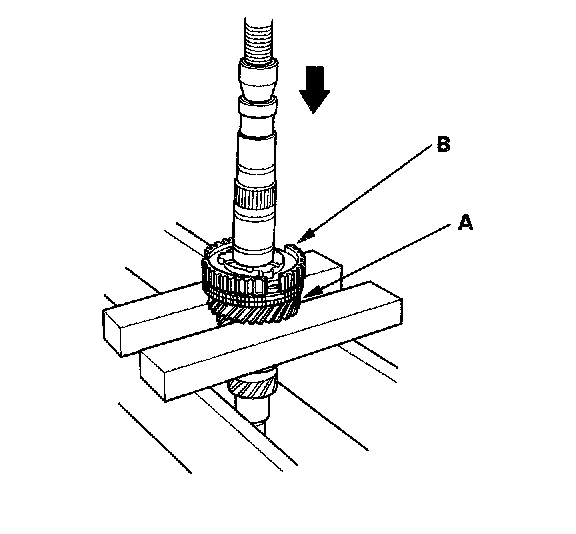 B
A