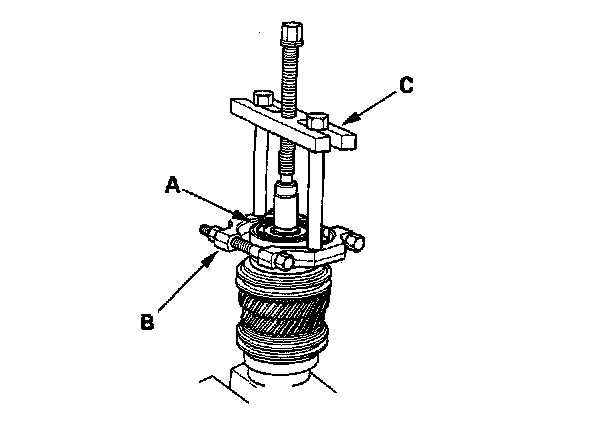 C

A

B