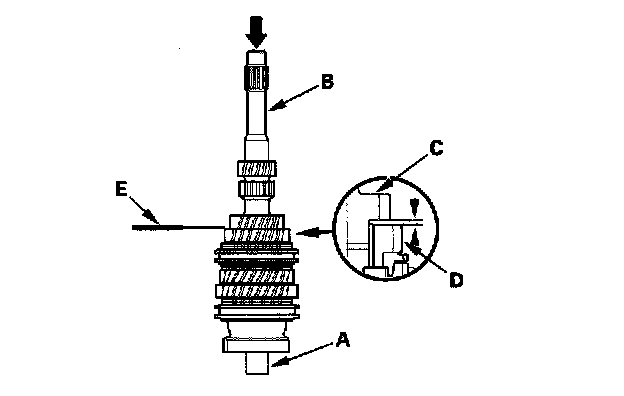 B
C
E
D
A