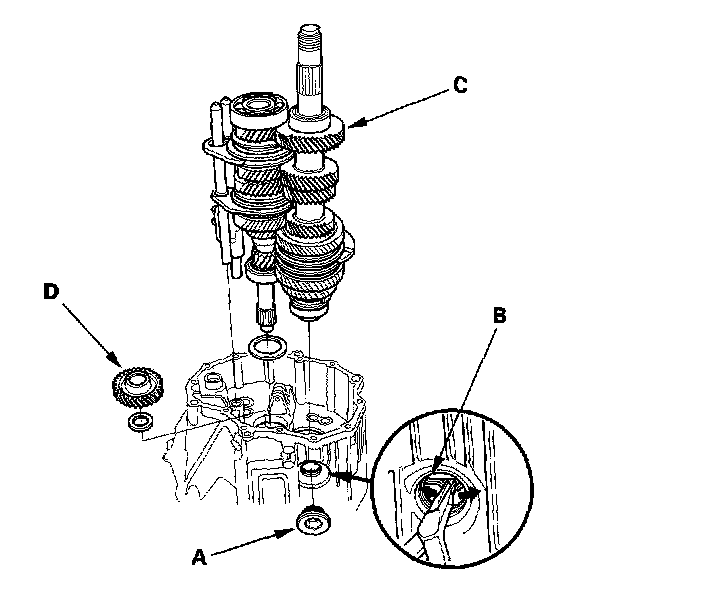 C

D

B

A