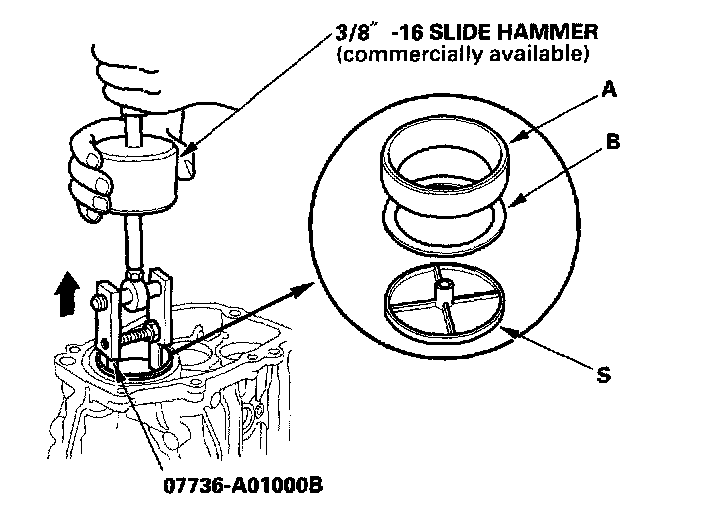 3/8" -16 SLIDE HAMMER
(commercially available)

A

B

S

07736-A01000B