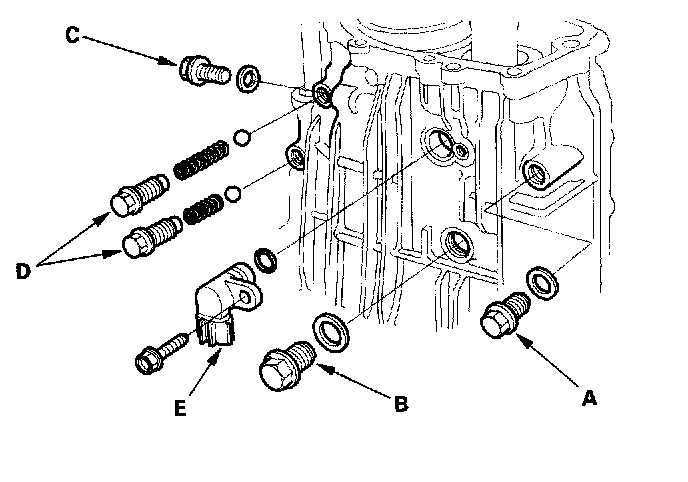 C
D
E
B
A