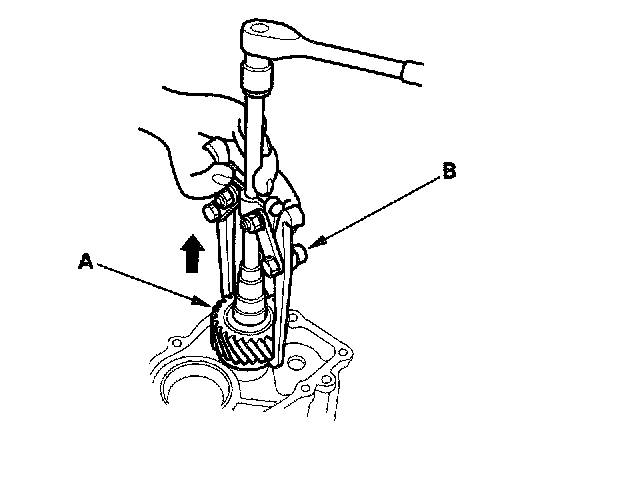 B

A