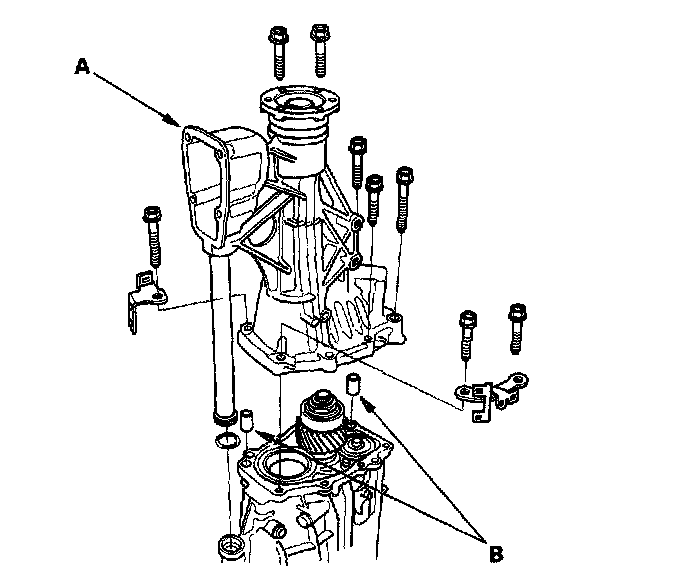 A

B