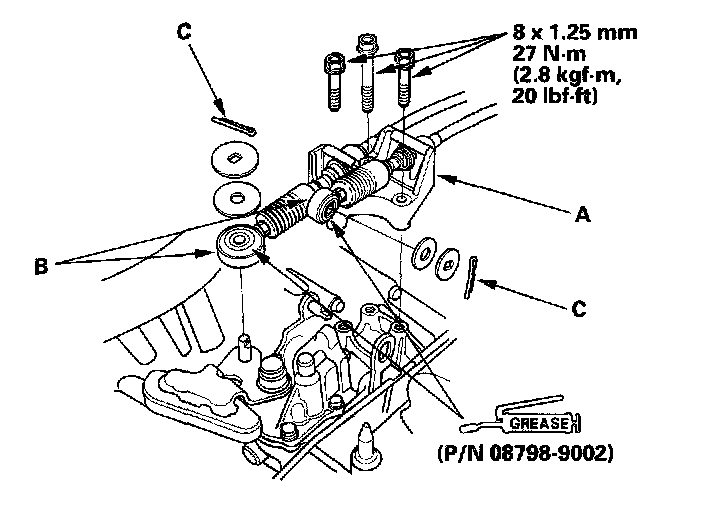 C

8 x 1.25 mm
27 N·m
(2.8 kgf·m,
20 lbf·ft)

A

B

C

GREASE

(P/N 08798-9002)