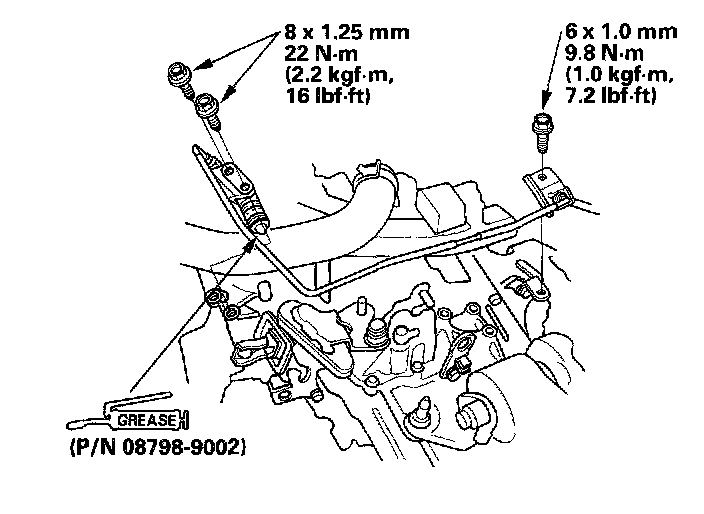 8 x 1.25 mm
22 N·m
(2.2 kgf·m,
16 lbf·ft)

6 x 1.0 mm
9.8 N·m
(1.0 kgf·m,
7.2 lbf·ft)

GREASE
(P/N 08798-9002)