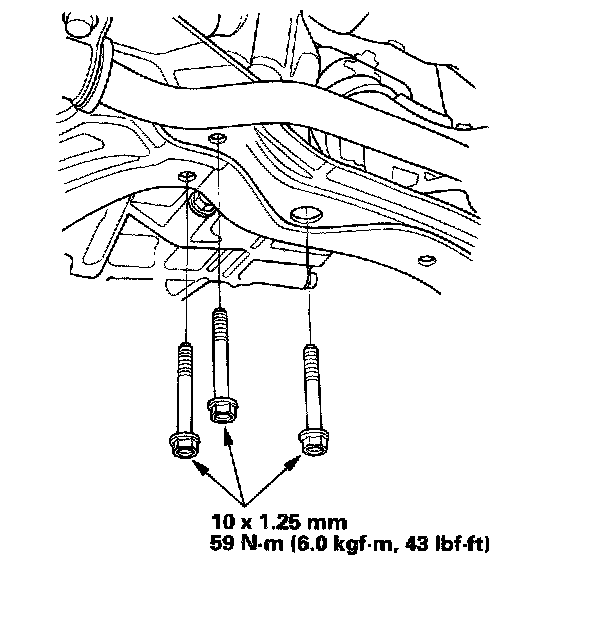 10 x 1.25 mm
59 N·m (6.0 kgf·m, 43 lbf·ft)