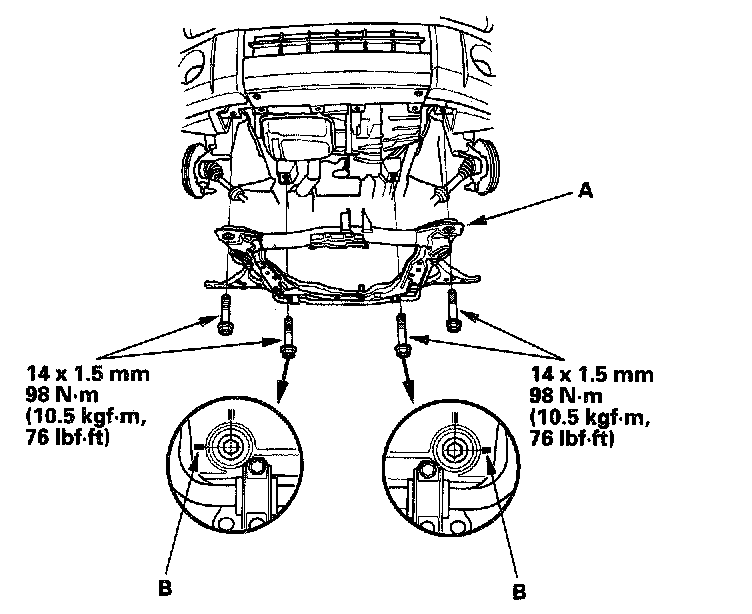 A

14 x 1.5 mm
98 N·m
(10.5 kgf·m,
76 lbf·ft)

14 x 1.5 mm
98 N·m
(10.5 kgf·m,
76 lbf·ft)

B

B