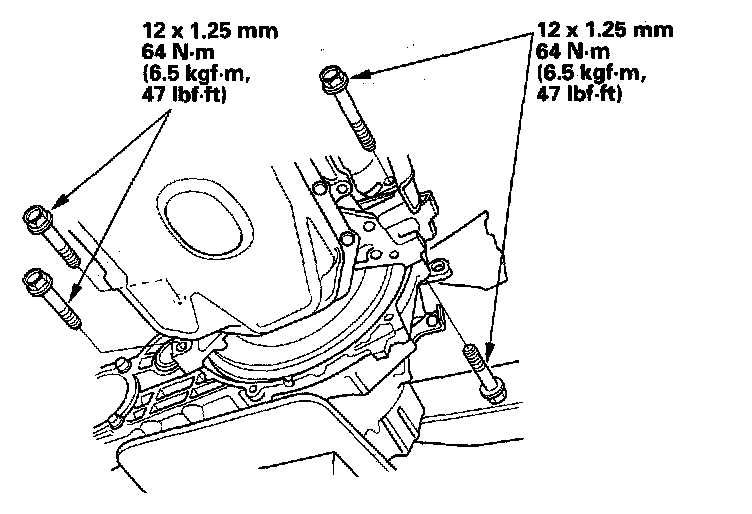 12 x 1.25 mm
64 N·m
(6.5 kgf·m,
47 lbf·ft)

12 x 1.25 mm
64 N·m
(6.5 kgf·m,
47 lbf·ft)