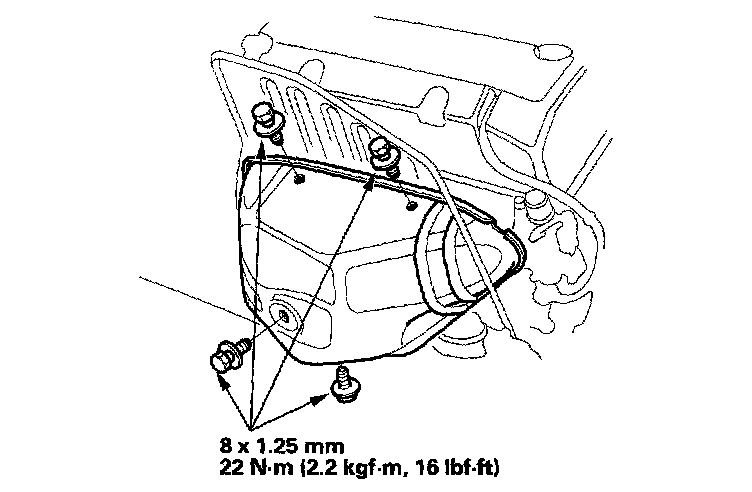 8 x 1.25 mm
22 N·m (2.2 kgf·m, 16 lbf·ft)