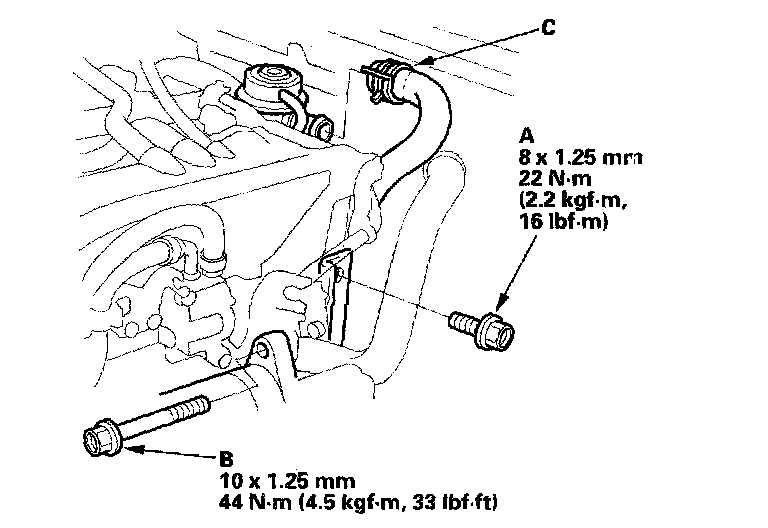 C

A
8 x 1.25 mm
22 N·m
(2.2 kgf·m,
16 lbf·m)

B
10 x 1.25 mm
44 N·m (4.5 kgf·m, 33 lbf·ft)