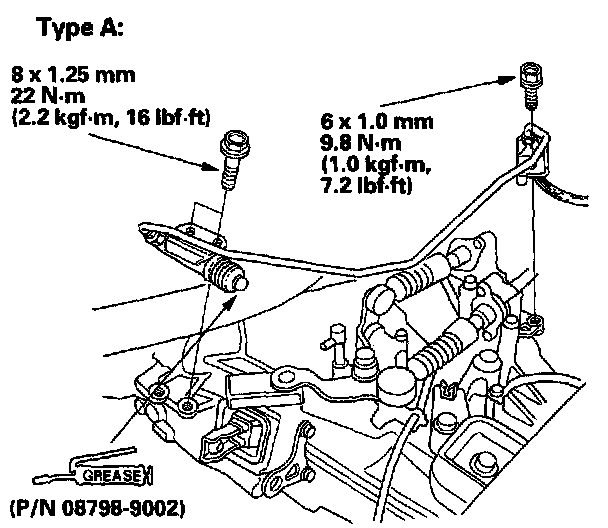 Type A:

8 x 1.25 mm
22 N·m
(2.2 kgf·m, 16 lbf·ft)

6 x 1.0 mm
9.8 N·m
(1.0 kgf·m,
7.2 lbf·ft)

GREASE

(P/N 08798-9002)