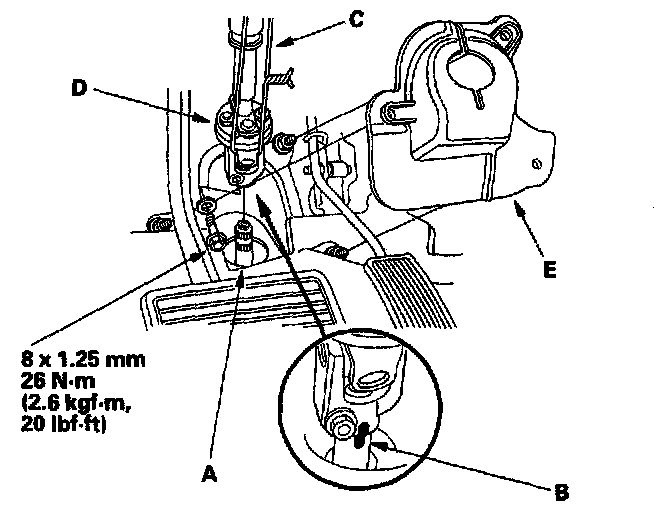 C

D

E

8 x 1.25 mm
26 N·m
(2.6 kgf·m,
20 lbf·ft)

A

B