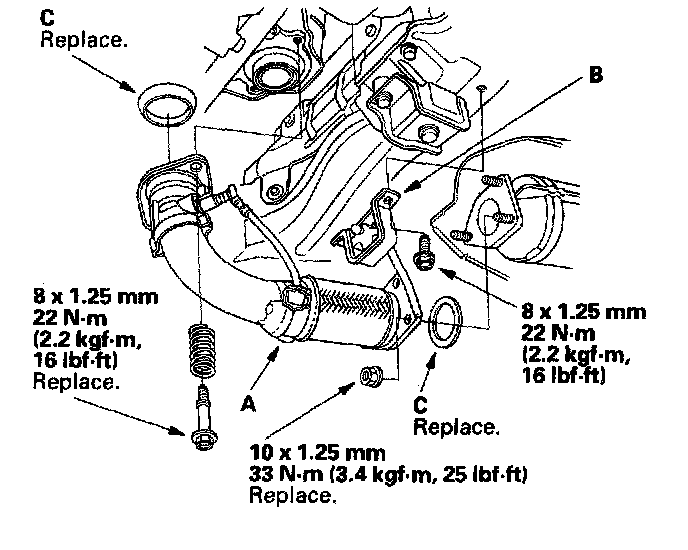 C
Replace.

B

8 x 1.25 mm
22 N·m
(2.2 kgf·m,
16 lbf·ft)
Replace.

8 x 1.25 mm
22 N·m
(2.2 kgf·m,
16 lbf·ft)

A

C
Replace.

10 x 1.25 mm
33 N·m (3.4 kgf·m, 25 lbf·ft)
Replace.