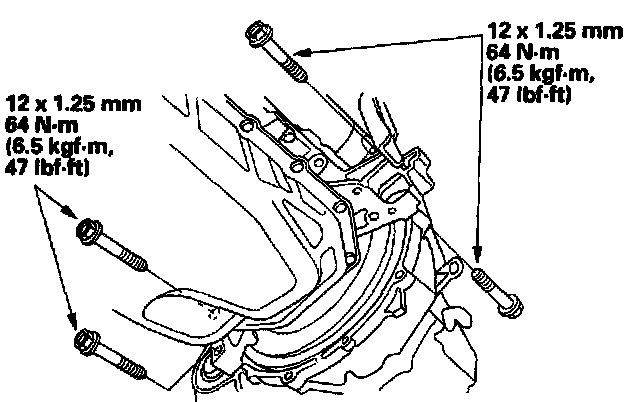 12 x 1.25 mm
64 N·m
(6.5 kgf·m,
47 lbf·ft)

12 x 1.25 mm
64 N·m
(6.5 kgf·m,
47 lbf·ft)