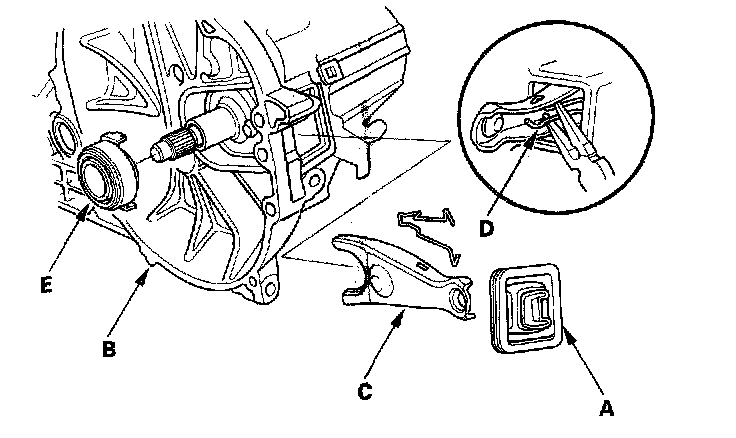 D

E

B

C

A