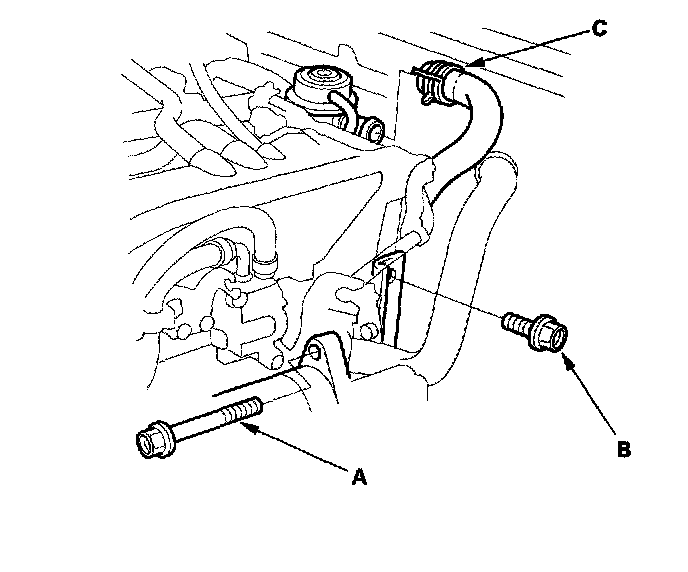 C

B

A