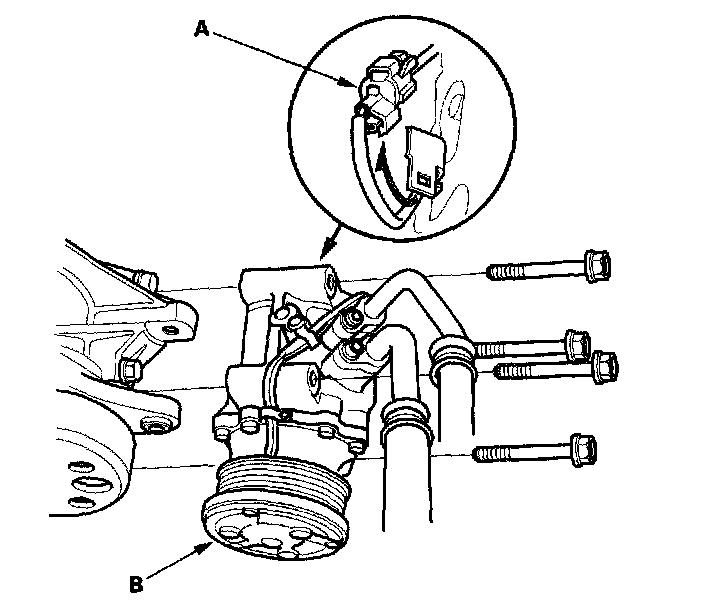 A

B