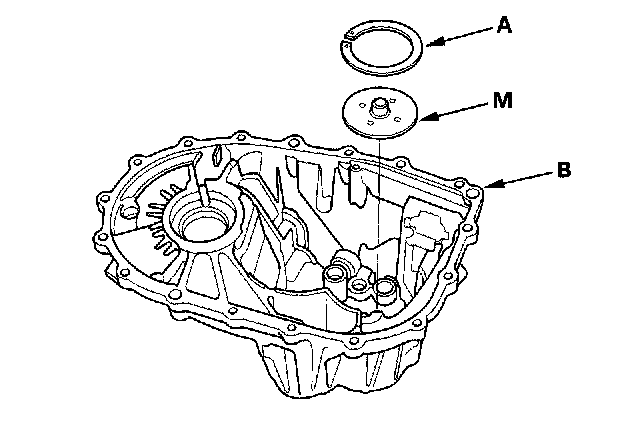 A
M
B