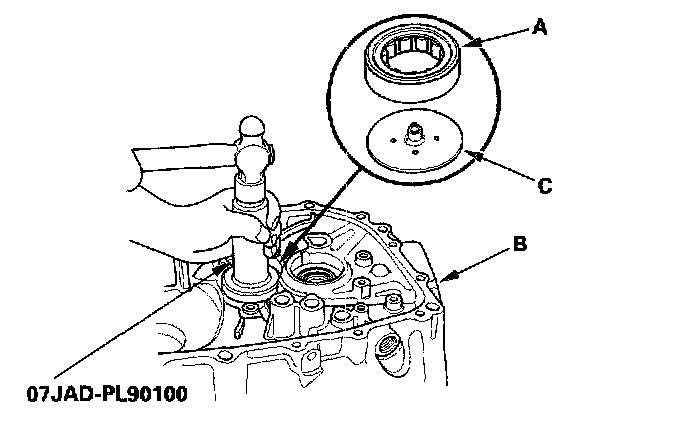 A
C
B
07JAD-PL90100