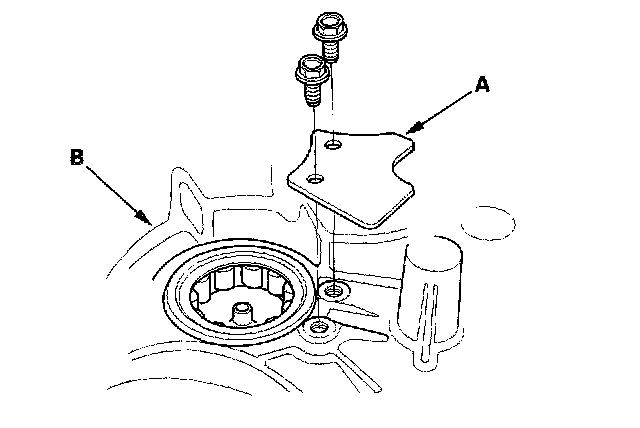 A

B