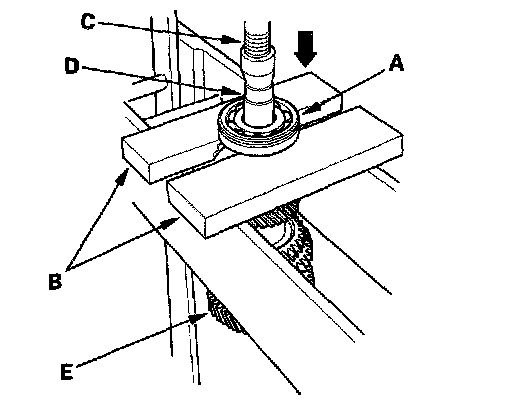 C
D
A
B
E