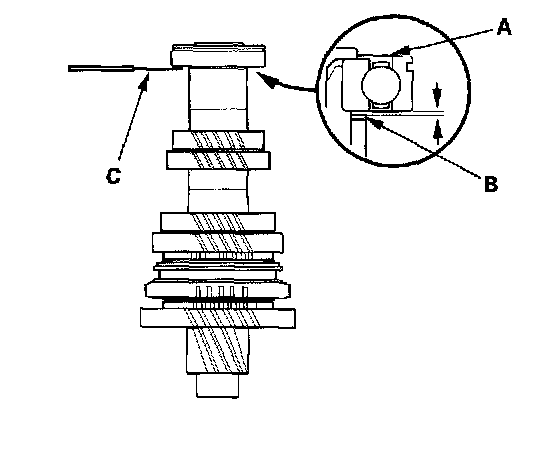 A
C
B