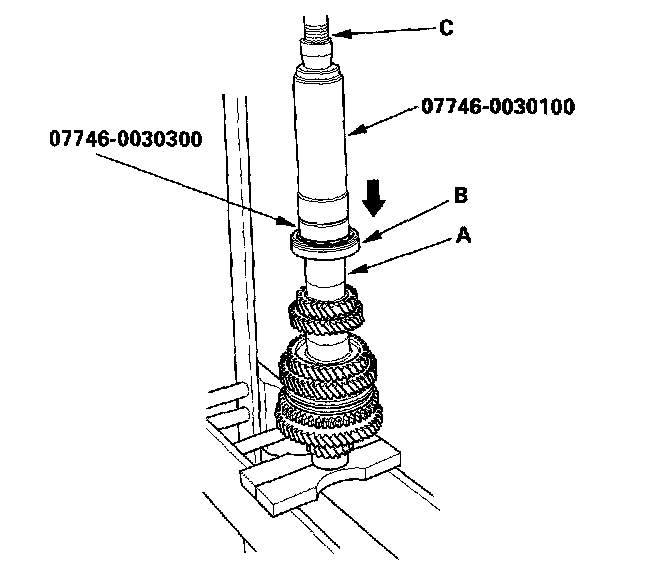 C

07746-0030100

07746-0030300

B

A