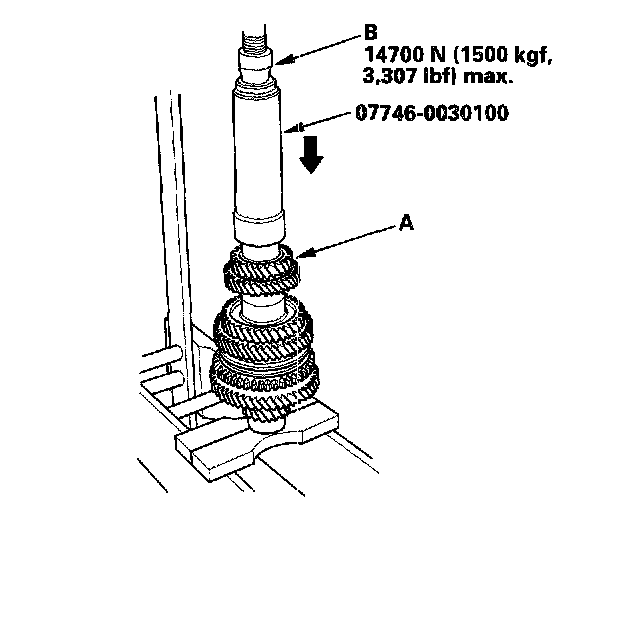 B
14700 N (1500 kgf, 3,307 lbf) max.

07746-0030100

A