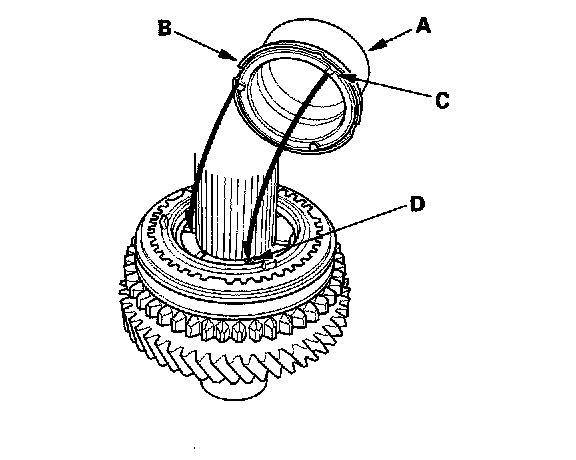 B
A
C
D