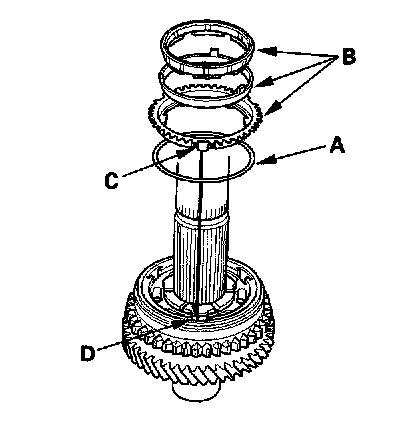 B
A
C
D