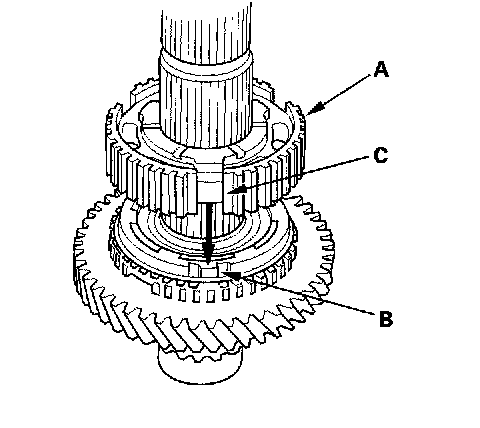 A
C
B