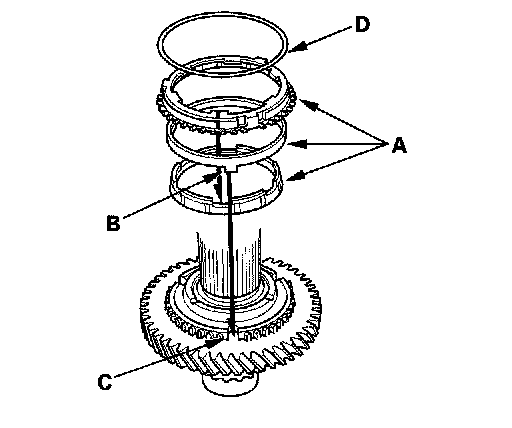 D

A

B

C