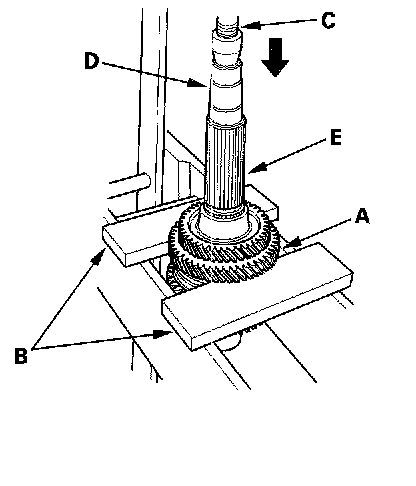 C

D

E

A

B