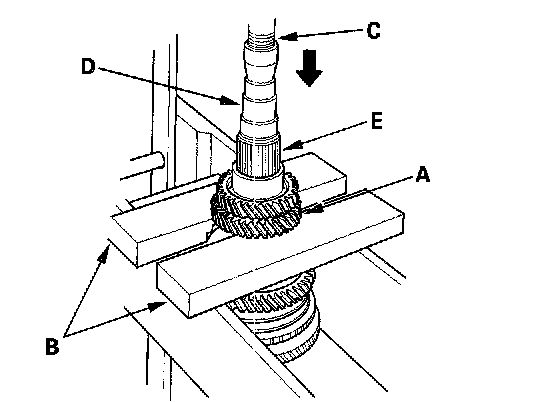 C
D
E
A
B