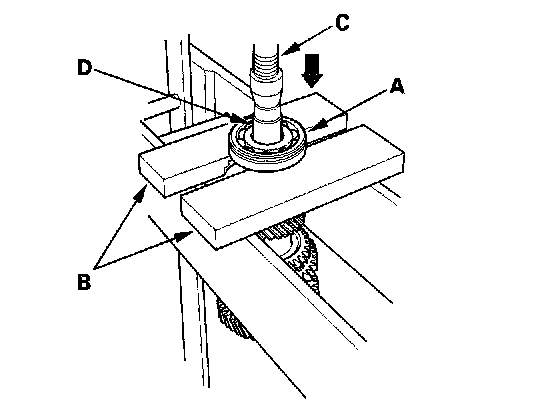 C
D
A
B