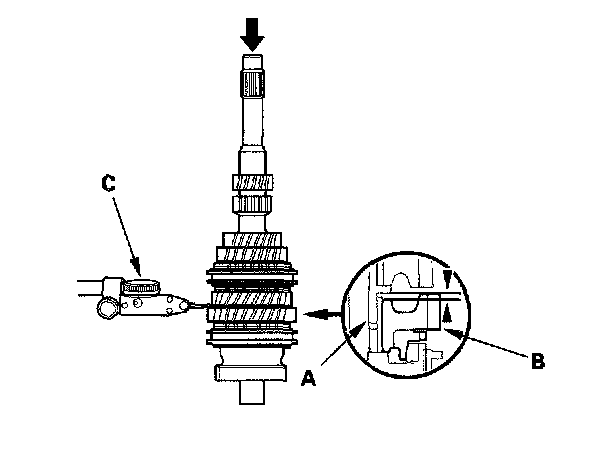 C

A

B