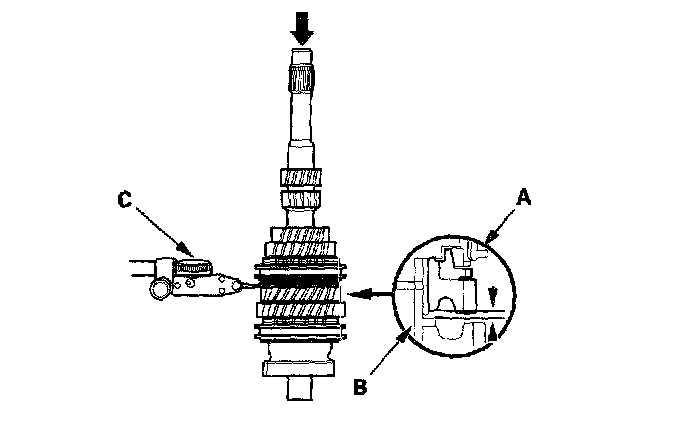 C
A
B