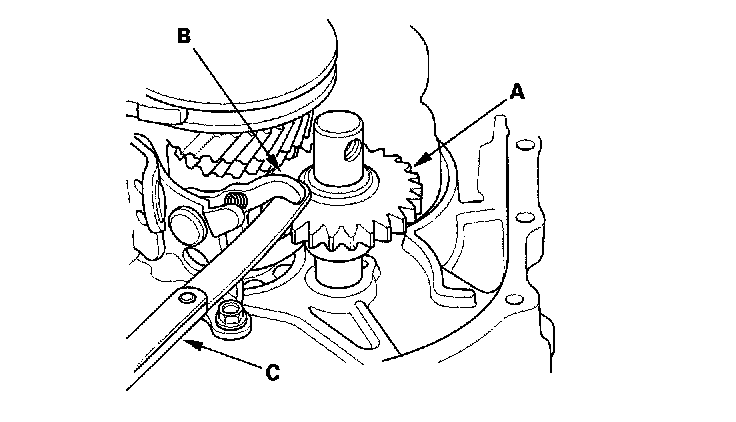 B

A

C