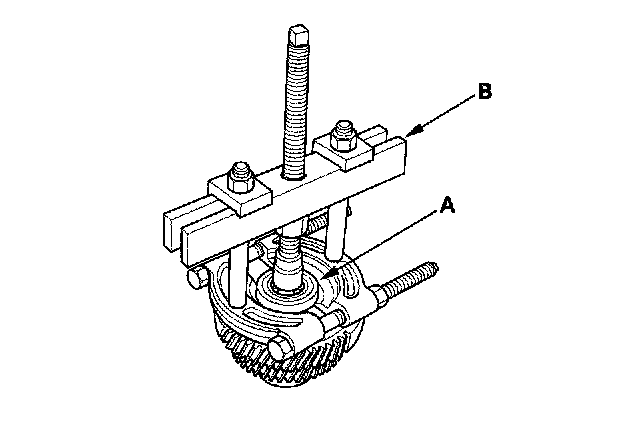 B

A