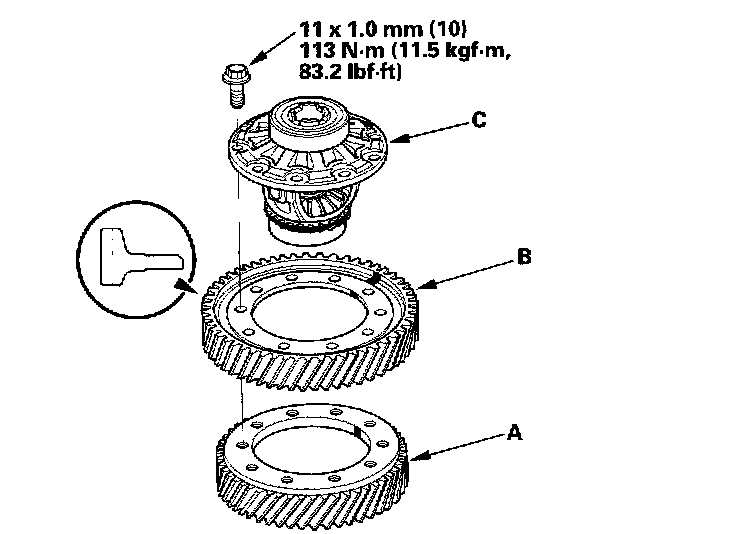 11 x 1.0 mm (10)
113 N·m (11.5 kgf·m, 83.2 lbf·ft)

C

B

A