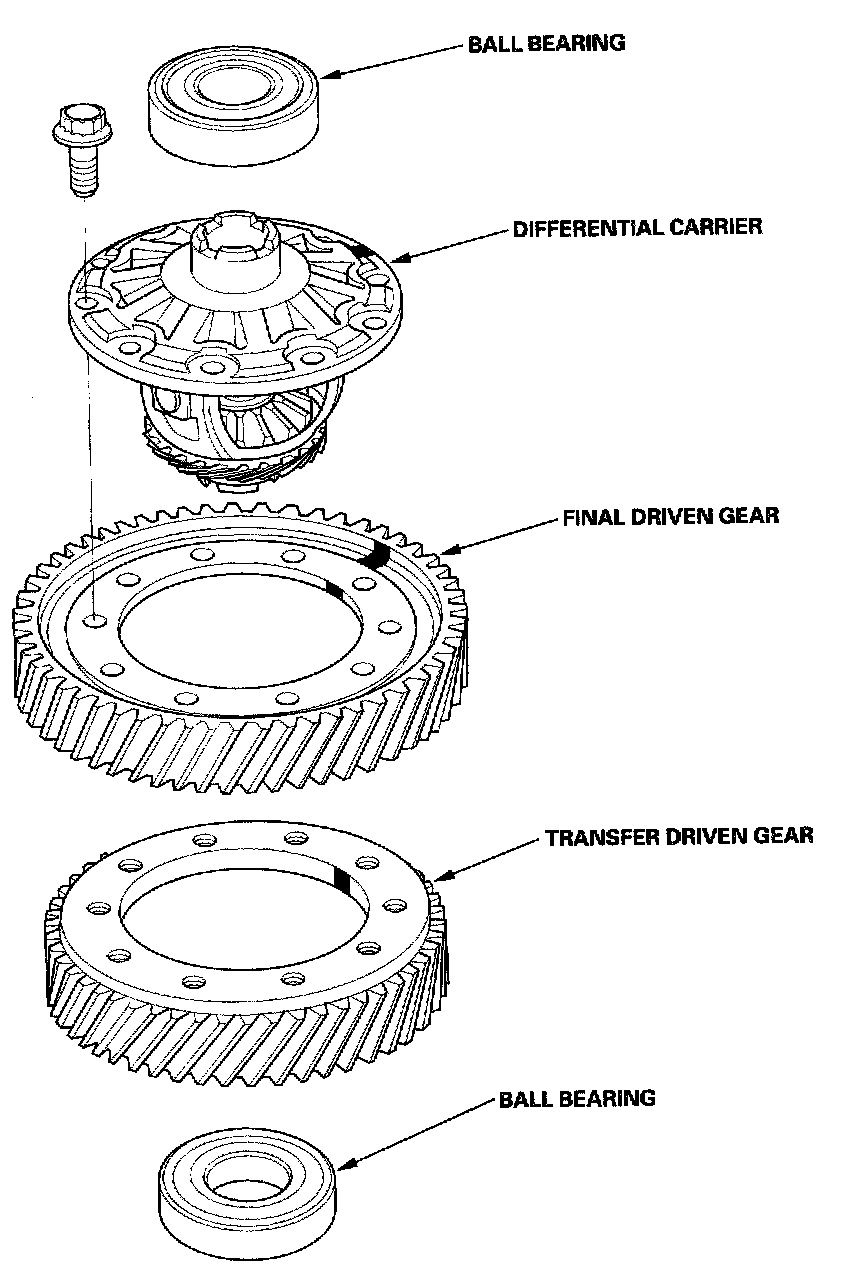 BALL BEARING

DIFFERENTIAL CARRIER

FINAL DRIVEN GEAR

TRANSFER DRIVEN GEAR

BALL BEARING