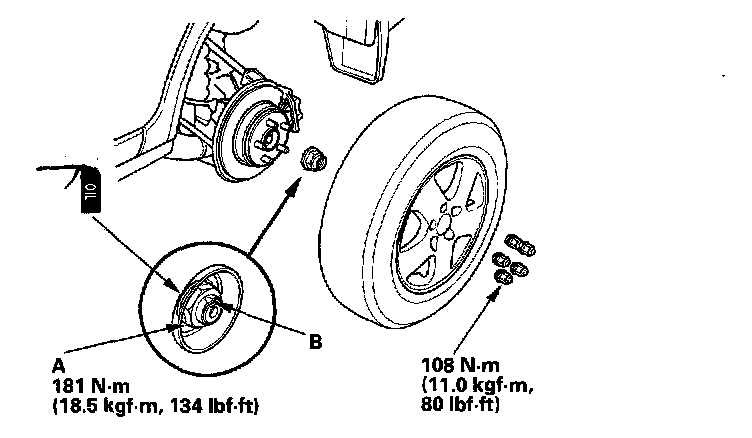 OIL

B

A
181 N·m
(18.5 kgf·m, 134 lbf·ft)

108 N·m
(11.0 kgf·m,
80 lbf·ft)